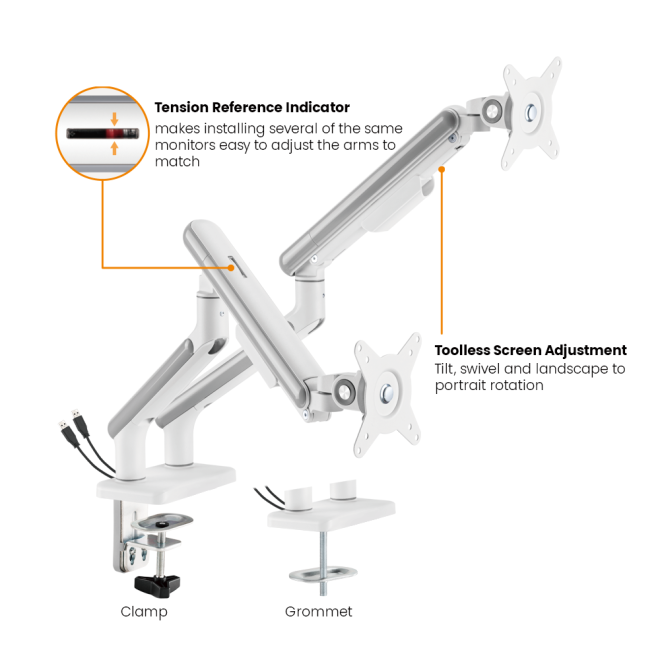 Tension Reference Indicator
makes installing several of the same monitors easy to adjust the arms to match

Toolless Screen Adjustment
Tilt, swivel and landscape to portrait rotation

Clamp

Grommet